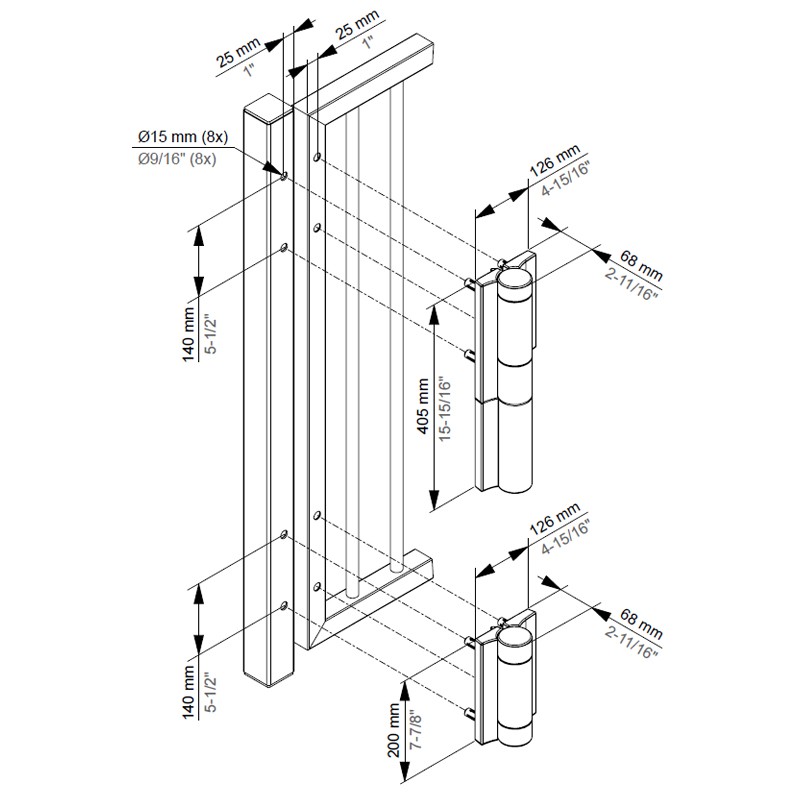 25 mm
1"
25 mm
1"
Ø15 mm (8x)
Ø9/16" (8x)
126 mm
4-15/16"
68 mm
2-11/16"
140 mm
5-1/2"
405 mm
15-15/16"
126 mm
4-15/16"
68 mm
2-11/16"
140 mm
5-1/2"
200 mm
7-7/8"