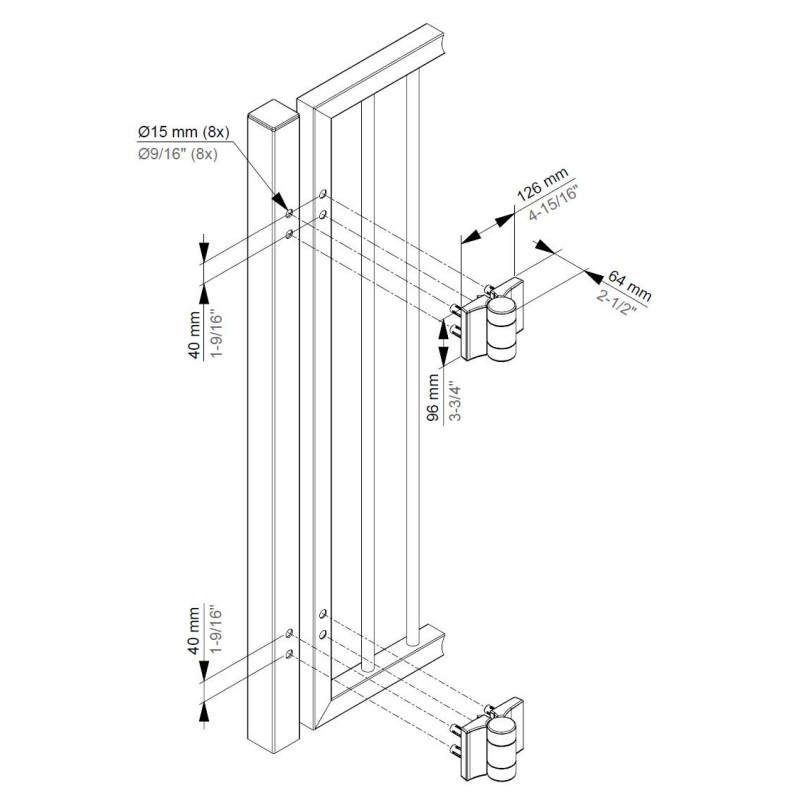 Ø15 mm (8x)
Ø9/16" (8x)

126 mm
4-15/16"

64 mm
2-1/2"

40 mm
1-9/16"

96 mm
3-3/4"

40 mm
1-9/16"